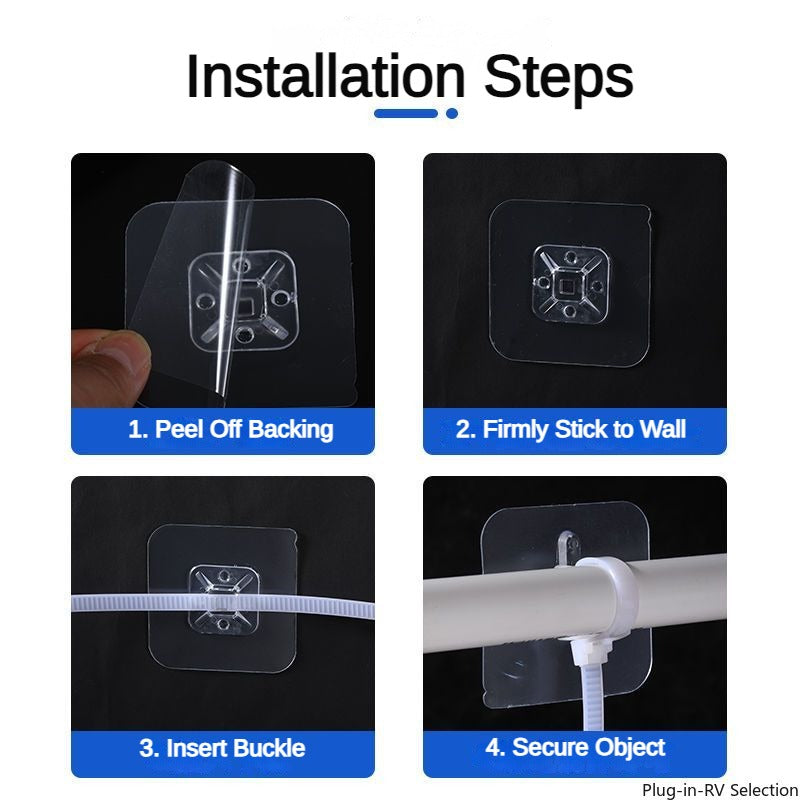 Installation Steps

1. Peel Off Backing

2. Firmly Stick to Wall

3. Insert Buckle

4. Secure Object

Plug-in-RV Selection